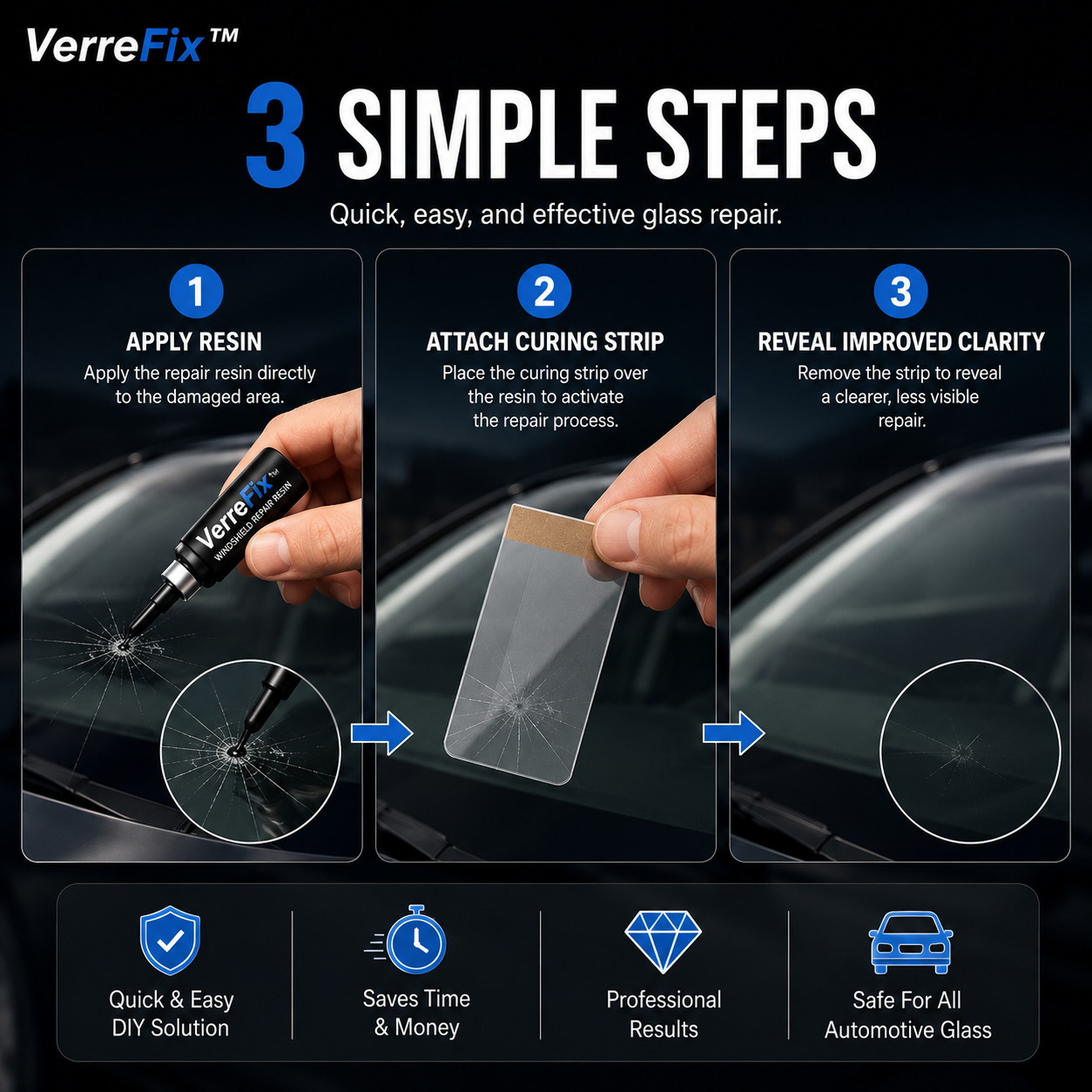 VerreFix™

3 SIMPLE STEPS

Quick, easy, and effective glass repair.

1
APPLY RESIN
Apply the repair resin directly to the damaged area.

VerreFix™
WINDSHIELD REPAIR RESIN

2
ATTACH CURING STRIP
Place the curing strip over the resin to activate the repair process.

3
REVEAL IMPROVED CLARITY
Remove the strip to reveal a clearer, less visible repair.

Quick & Easy DIY Solution

Saves Time & Money

Professional Results

Safe For All Automotive Glass