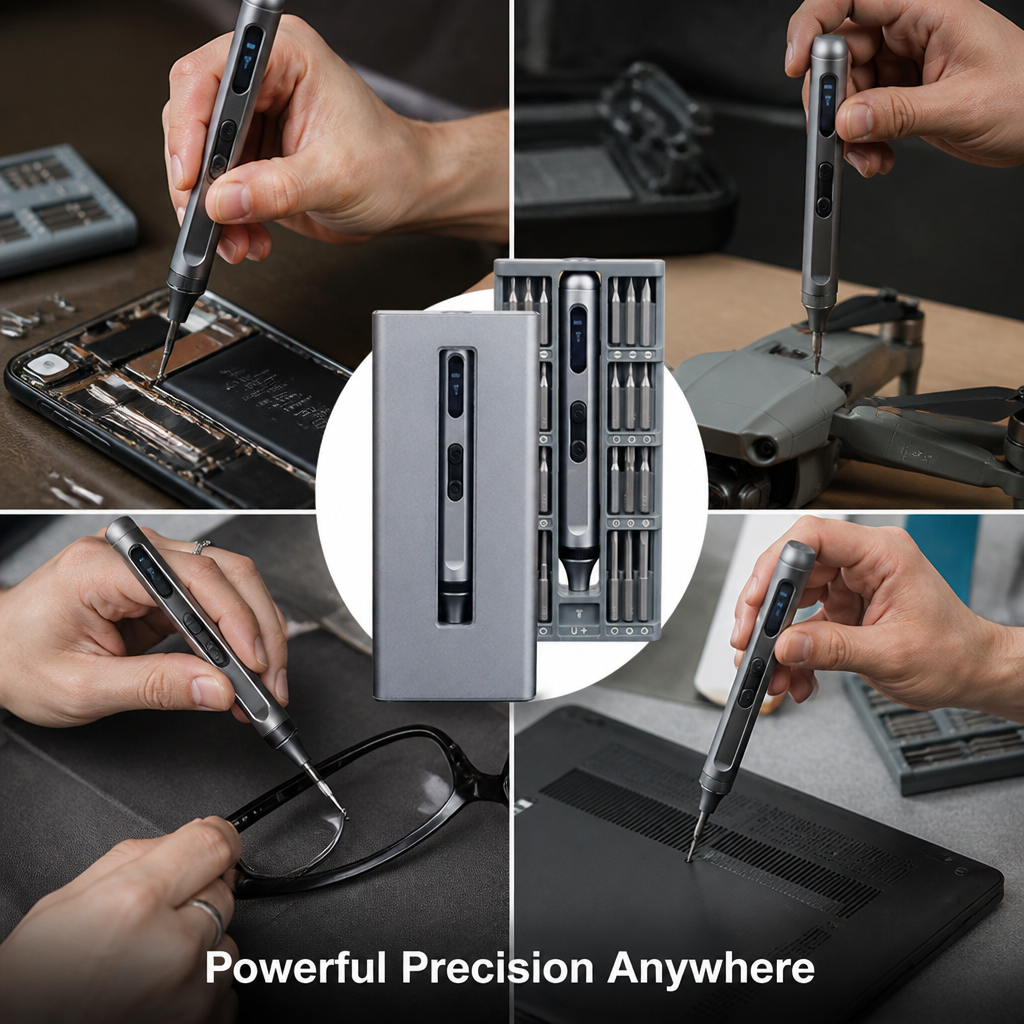 Powerful Precision Anywhere