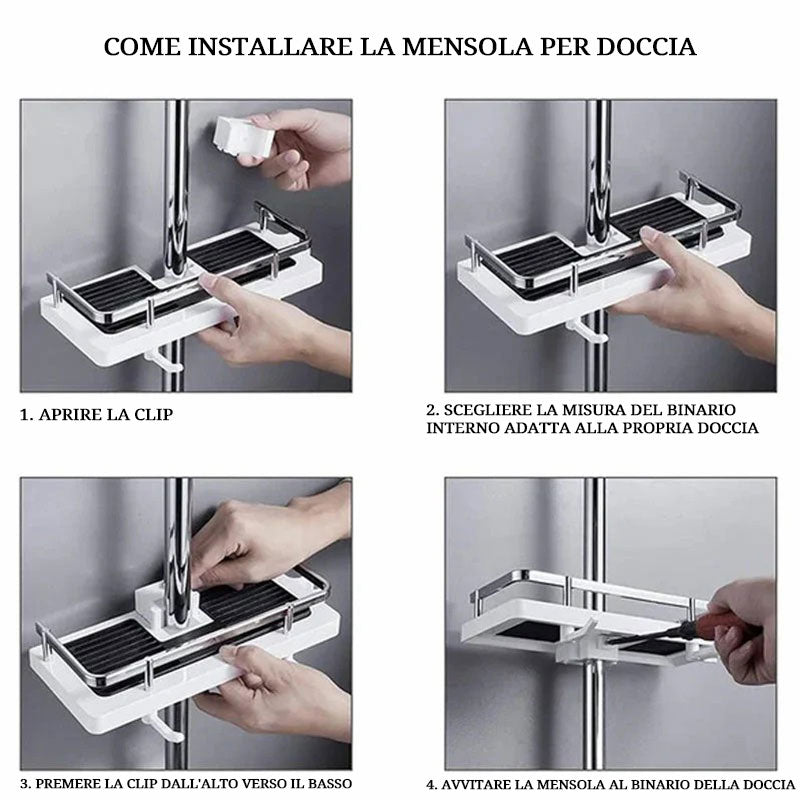 COME INSTALLARE LA MENSOLA PER DOCCIA

1. APRIRE LA CLIP

2. SCEGLIERE LA MISURA DEL BINARIO INTERNO ADATTA ALLA PROPRIA DOCCIA

3. PREMERE LA CLIP DALL'ALTO VERSO IL BASSO

4. AVVITARE LA MENSOLA AL BINARIO DELLA DOCCIA